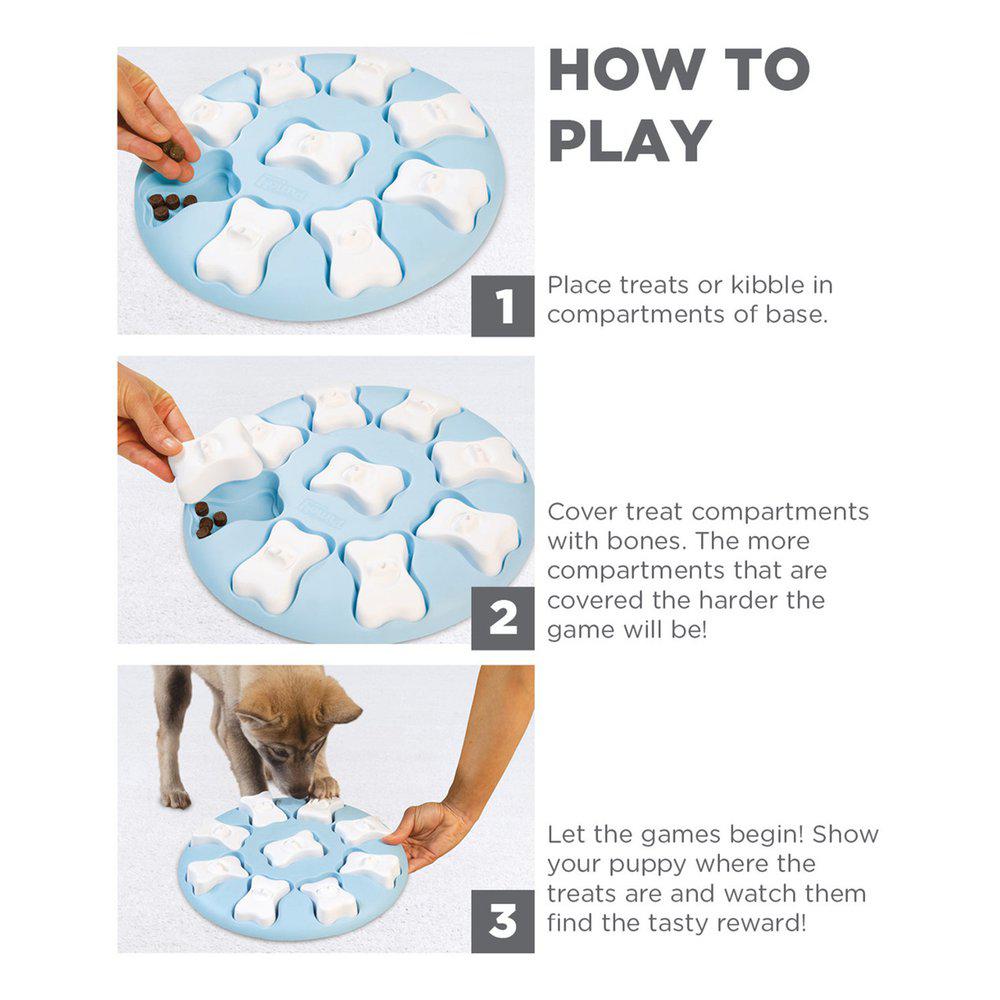 HOW TO PLAY

1

Place treats or kibble in compartments of base.

2

Cover treat compartments with bones. The more compartments that are covered the harder the game will be!

3

Let the games begin! Show your puppy where the treats are and watch them find the tasty reward!